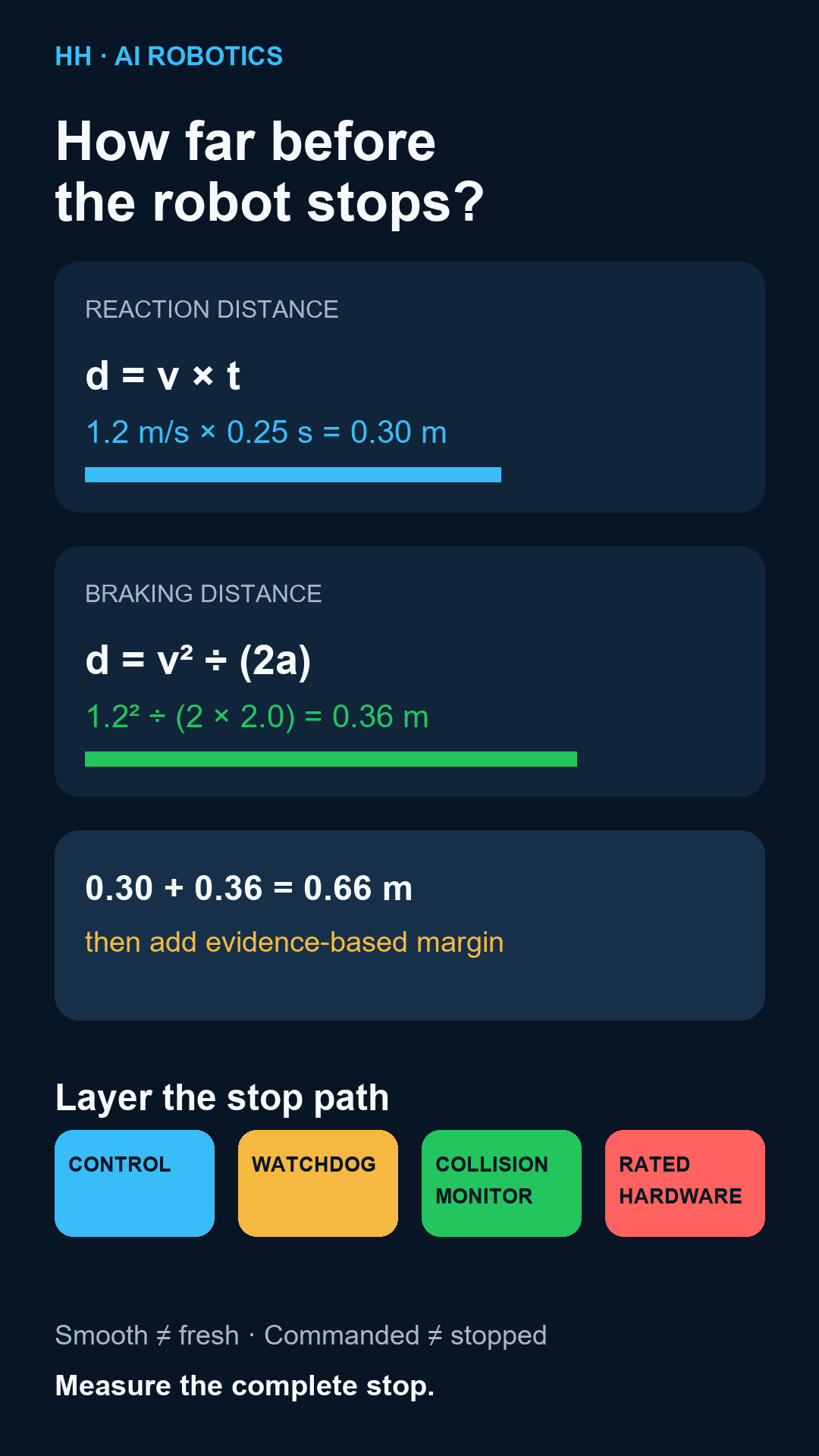 HH · AI ROBOTICS

How far before the robot stops?

REACTION DISTANCE

$d = v \times t$

$1.2 \text{ m/s} \times 0.25 \text{ s} = 0.30 \text{ m}$

BRAKING DISTANCE

$d = v^2 \div (2a)$

$1.2^2 \div (2 \times 2.0) = 0.36 \text{ m}$

$0.30 + 0.36 = 0.66 \text{ m}$

then add evidence-based margin

Layer the stop path

CONTROL

WATCHDOG

COLLISION MONITOR

RATED HARDWARE

Smooth ≠ fresh · Commanded ≠ stopped

Measure the complete stop.